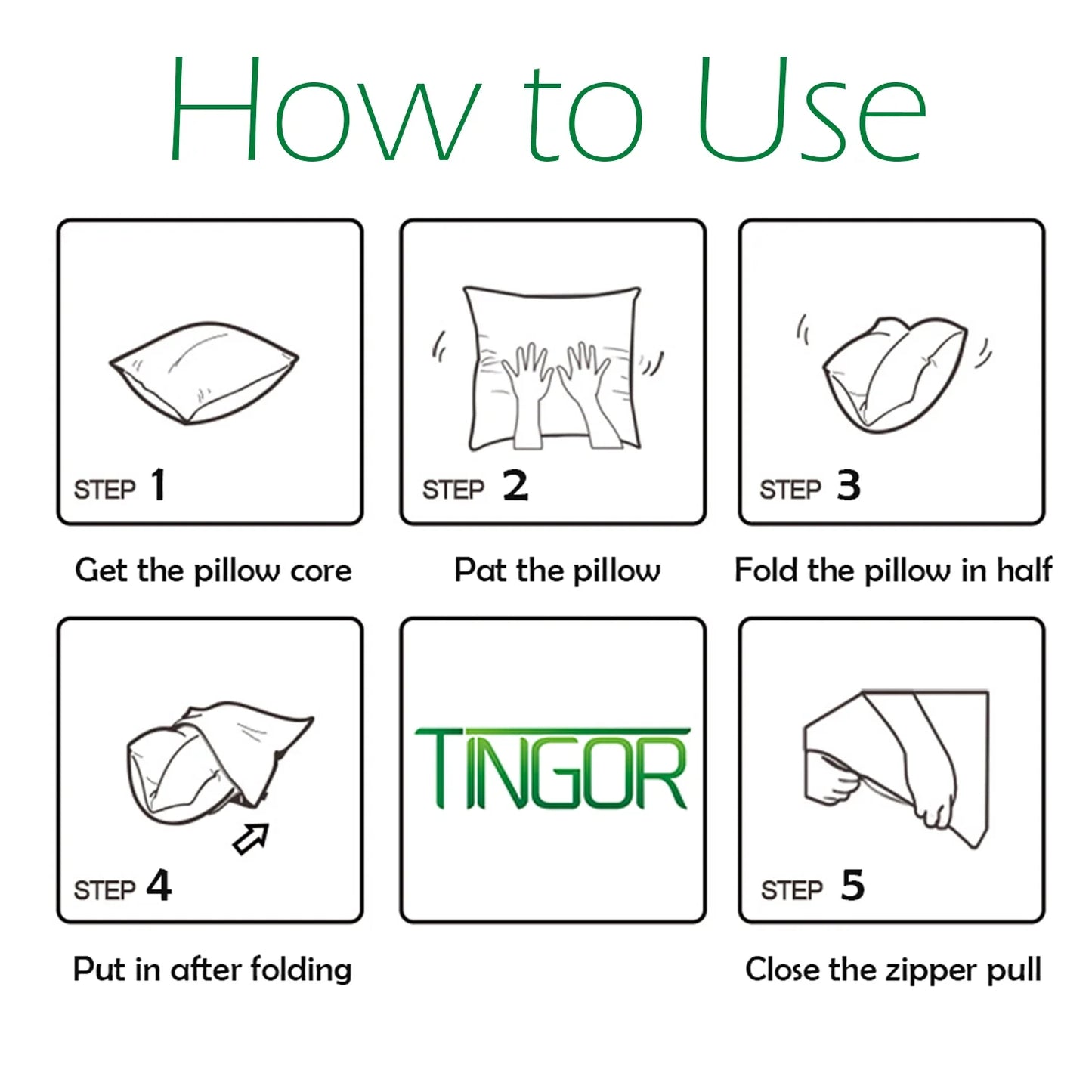 How to Use

STEP 1

Get the pillow core

STEP 2

Pat the pillow

STEP 3

Fold the pillow in half

STEP 4

Put in after folding

TINGOR

STEP 5

Close the zipper pull