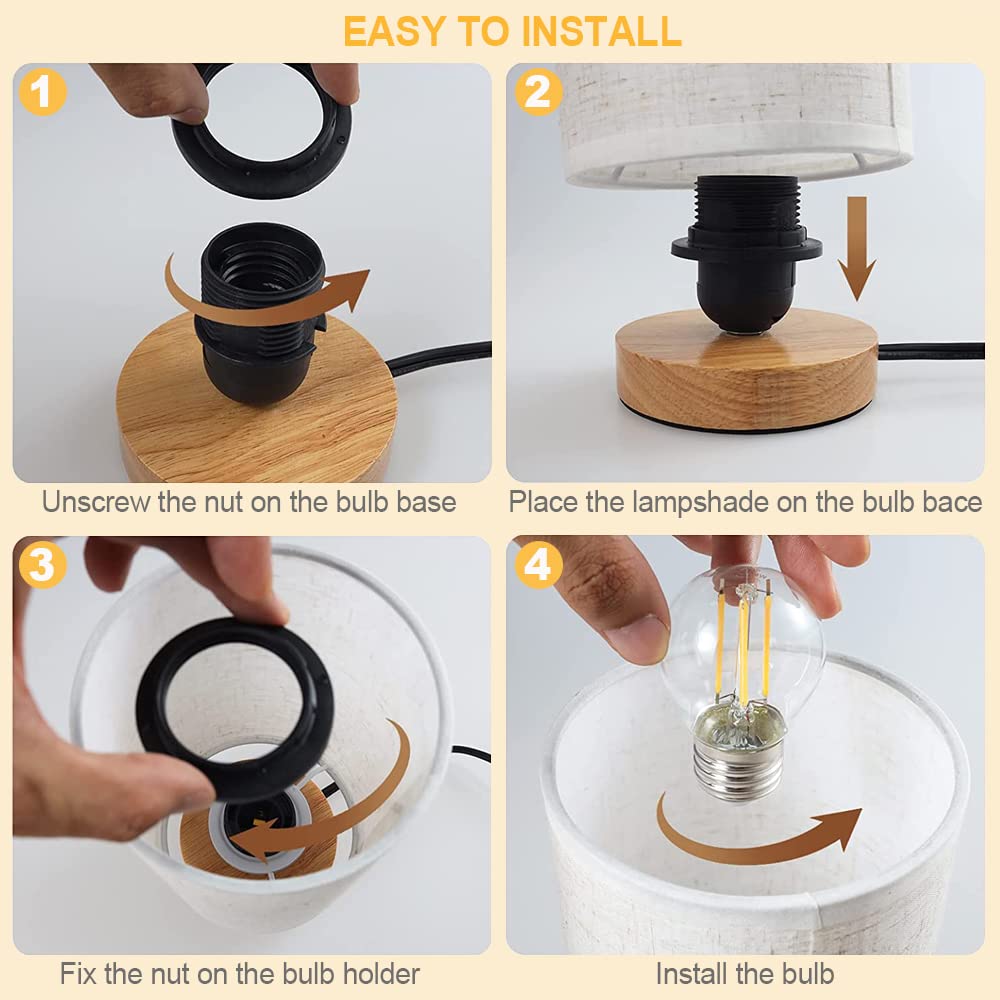 EASY TO INSTALL

1

Unscrew the nut on the bulb base

2

Place the lampshade on the bulb bace

3

Fix the nut on the bulb holder

4

Install the bulb