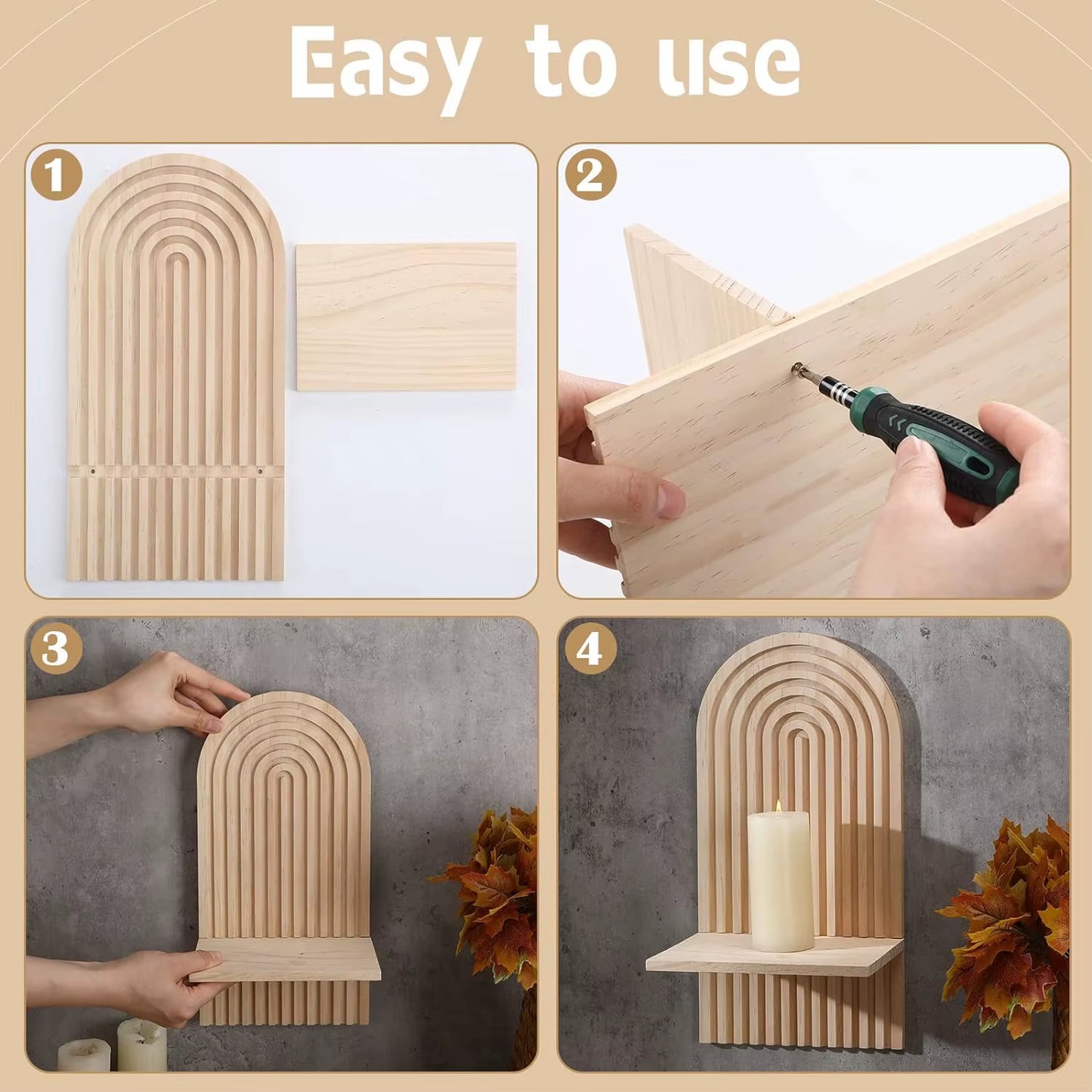 Easy to use

1

2

3

4