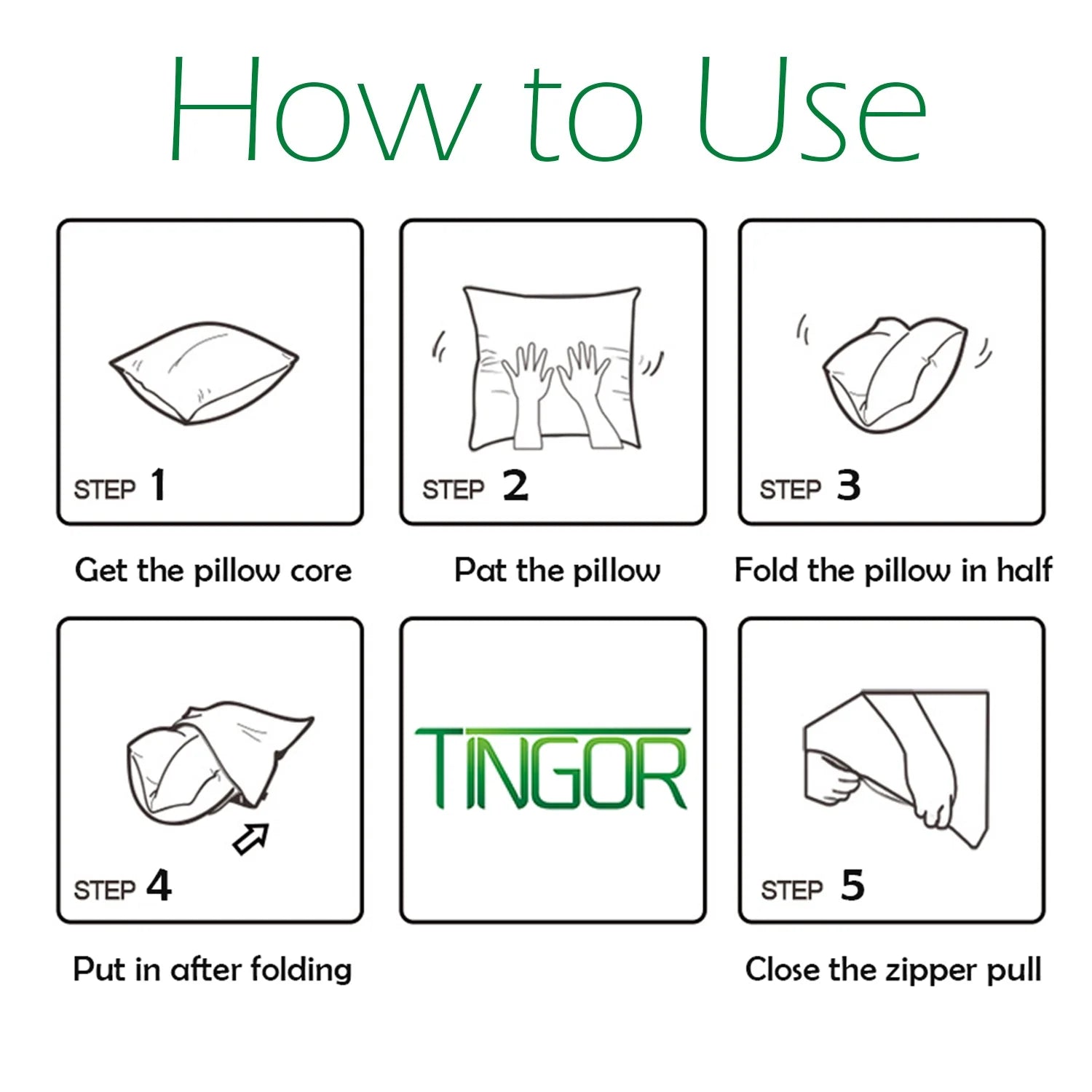 How to Use

STEP 1

Get the pillow core

STEP 2

Pat the pillow

STEP 3

Fold the pillow in half

STEP 4

Put in after folding

TINGOR

STEP 5

Close the zipper pull